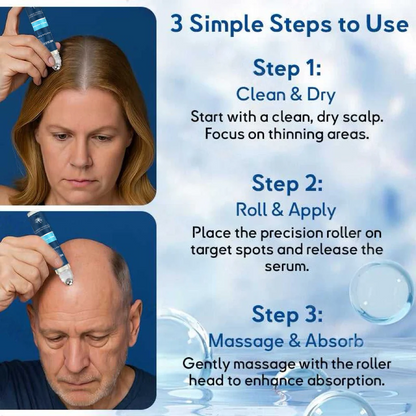 3 Simple Steps to Use

Step 1:
Clean & Dry
Start with a clean, dry scalp. Focus on thinning areas.

Step 2:
Roll & Apply
Place the precision roller on target spots and release the serum.

Step 3:
Massage & Absorb
Gently massage with the roller head to enhance absorption.